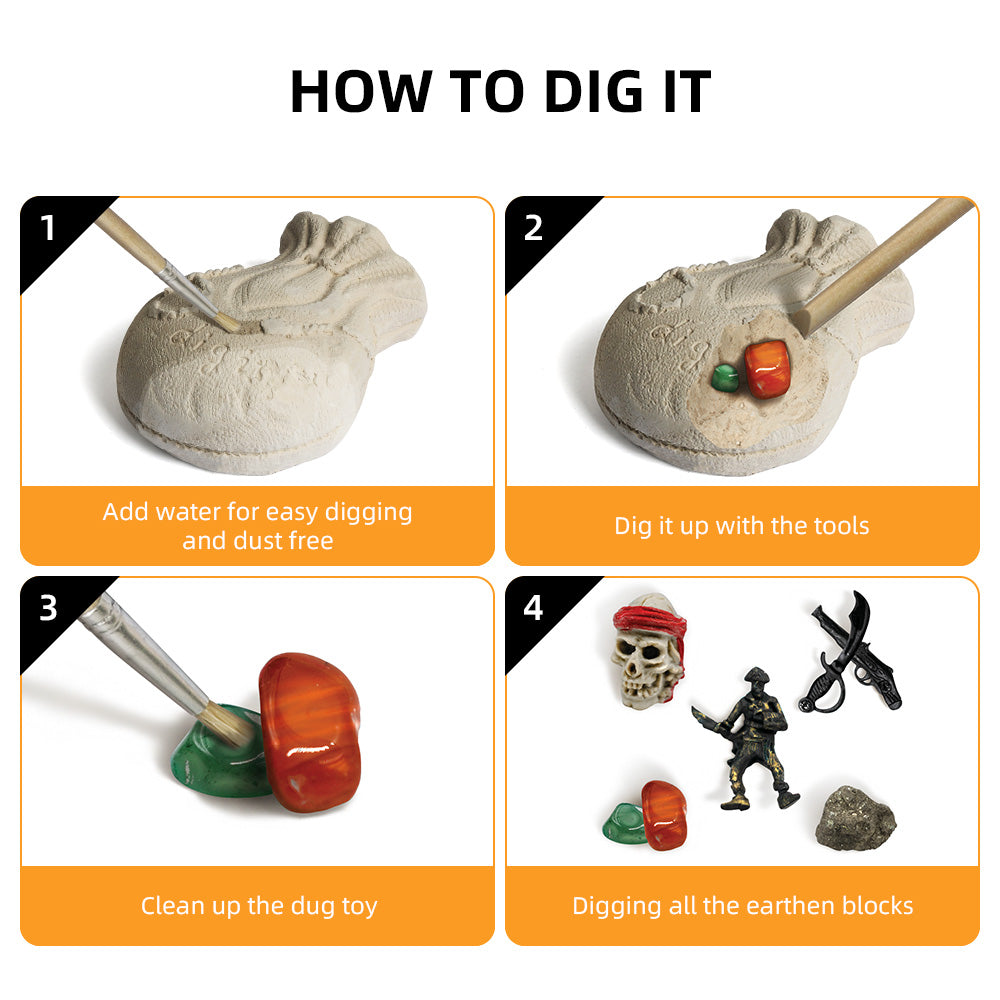 HOW TO DIG IT

1

Add water for easy digging and dust free

2

Dig it up with the tools

3

Clean up the dug toy

4

Digging all the earthen blocks